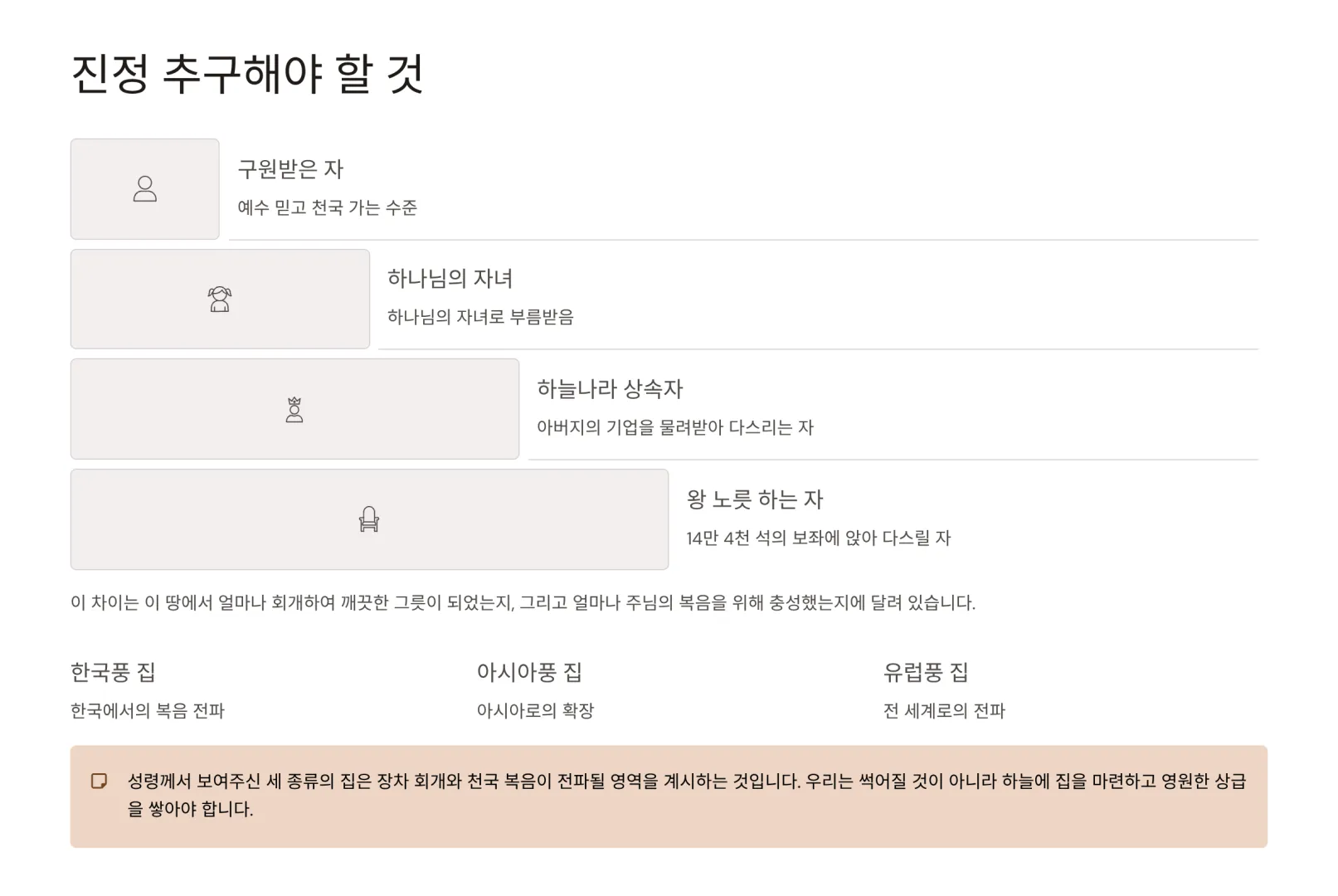 진정 추구해야 할 것

구원받은 자

예수 믿고 천국 가는 수준

하나님의 자녀

하나님의 자녀로 부름받음

하늘나라 상속자

아버지의 기업을 물려받아 다스리는 자

왕 노릇 하는 자

14만 4천 석의 보좌에 앉아 다스릴 자

이 차이는 이 땅에서 얼마나 회개하여 깨끗한 그릇이 되었는지, 그리고 얼마나 주님의 복음을 위해 충성했는지에 달려 있습니다.

한국풍 집

한국에서의 복음 전파

아시아풍 집

아시아로의 확장

유럽풍 집

전 세계로의 전파

성령께서 보여주신 세 종류의 집은 장차 회개와 천국 복음이 전파될 영역을 계시하는 것입니다. 우리는 썩어질 것이 아니라 하늘에 집을 마련하고 영원한 상급을 쌓아야 합니다.